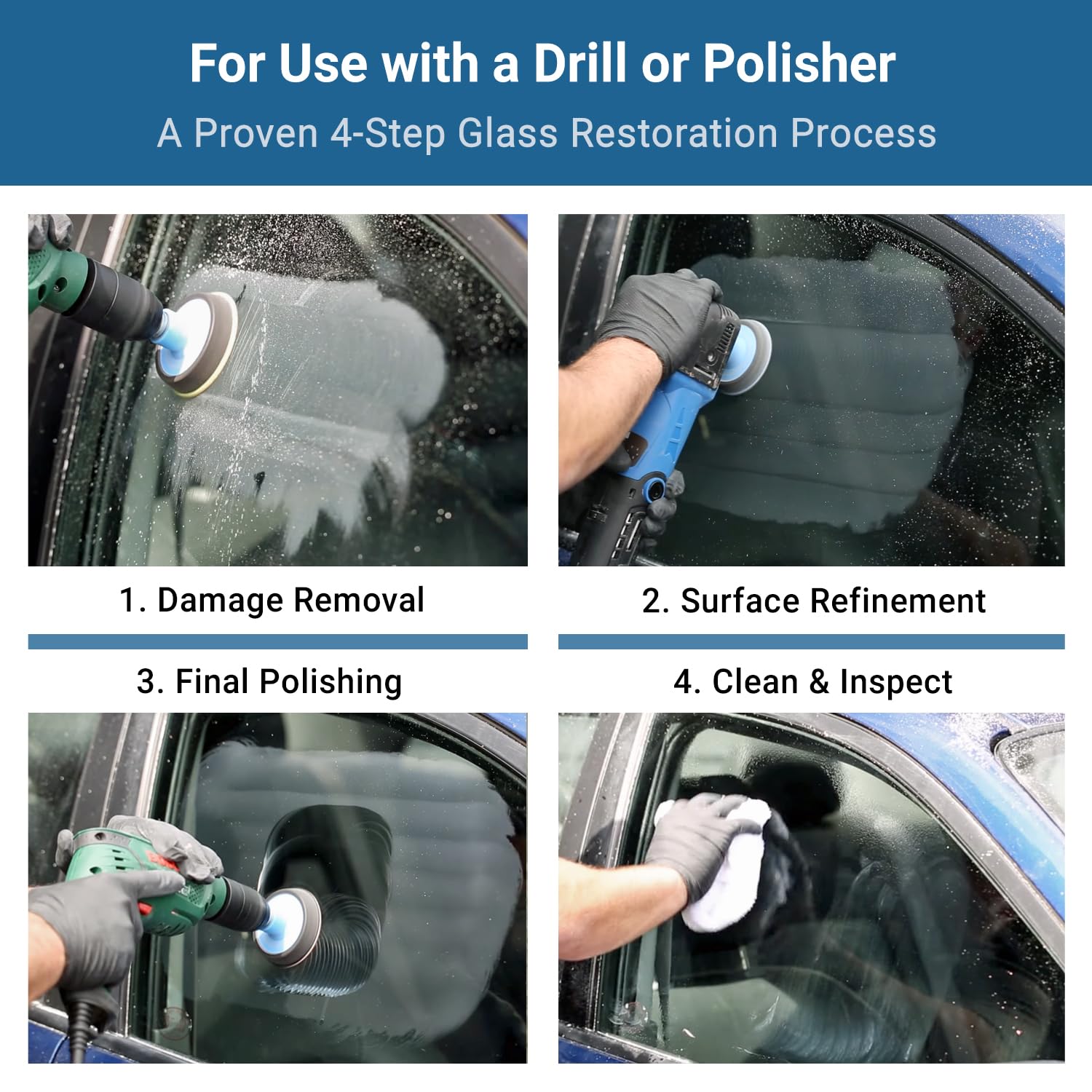 For Use with a Drill or Polisher
A Proven 4-Step Glass Restoration Process

1. Damage Removal

2. Surface Refinement

3. Final Polishing

4. Clean & Inspect